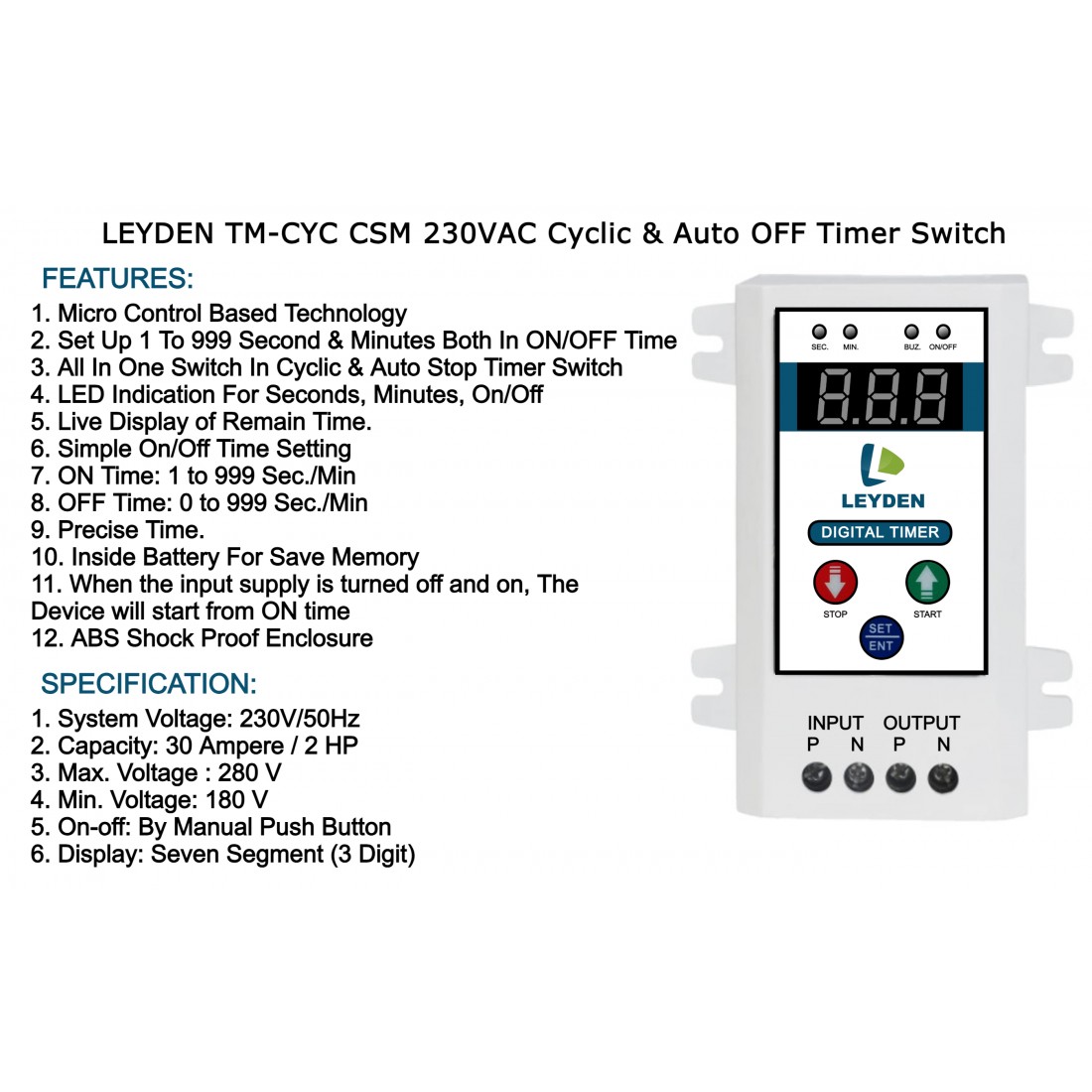 LEYDEN TM-CYC CSM 230VAC Cyclic & Auto OFF Timer Switch

FEATURES:

1. Micro Control Based Technology
2. Set Up 1 To 999 Second & Minutes Both In ON/OFF Time
3. All In One Switch In Cyclic & Auto Stop Timer Switch
4. LED Indication For Seconds, Minutes, On/Off
5. Live Display of Remain Time.
6. Simple On/Off Time Setting
7. ON Time: 1 to 999 Sec./Min
8. OFF Time: 0 to 999 Sec./Min
9. Precise Time.
10. Inside Battery For Save Memory
11. When the input supply is turned off and on, The Device will start from ON time
12. ABS Shock Proof Enclosure

SPECIFICATION:

1. System Voltage: 230V/50Hz
2. Capacity: 30 Ampere / 2 HP
3. Max. Voltage : 280 V
4. Min. Voltage: 180 V
5. On-off: By Manual Push Button
6. Display: Seven Segment (3 Digit)

SEC. MIN. BUZ. ON/OFF

8.8.8

LEYDEN

DIGITAL TIMER

STOP START

SET ENT

INPUT OUTPUT
P N P N